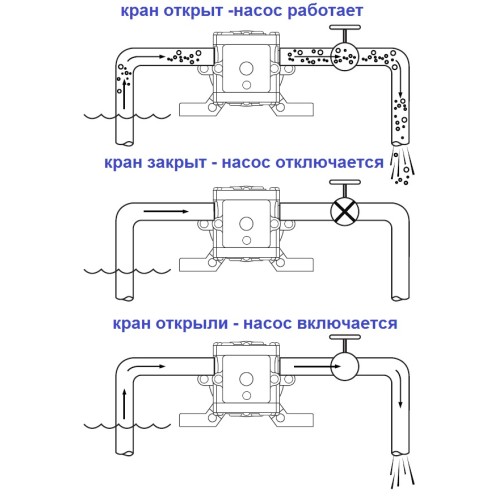 кран открыт -насос работает

кран закрыт - насос отключается

кран открыли - насос включается