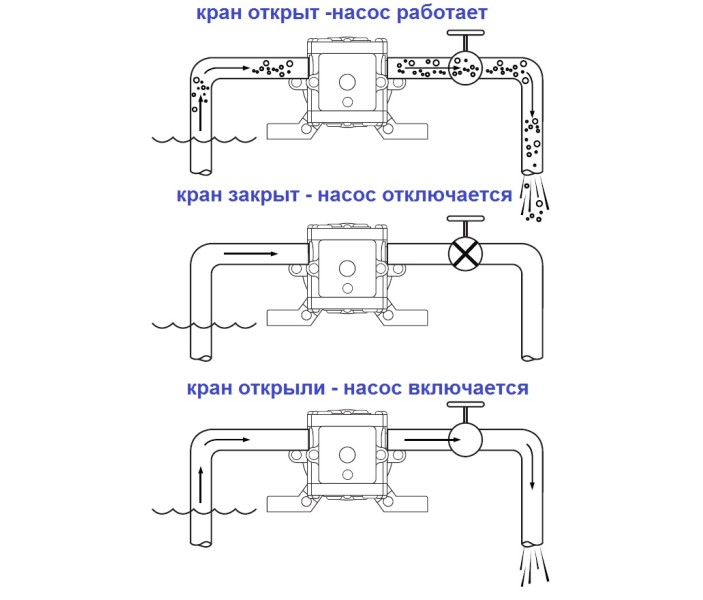 кран открыт -насос работает

кран закрыт - насос отключается

кран открыли - насос включается