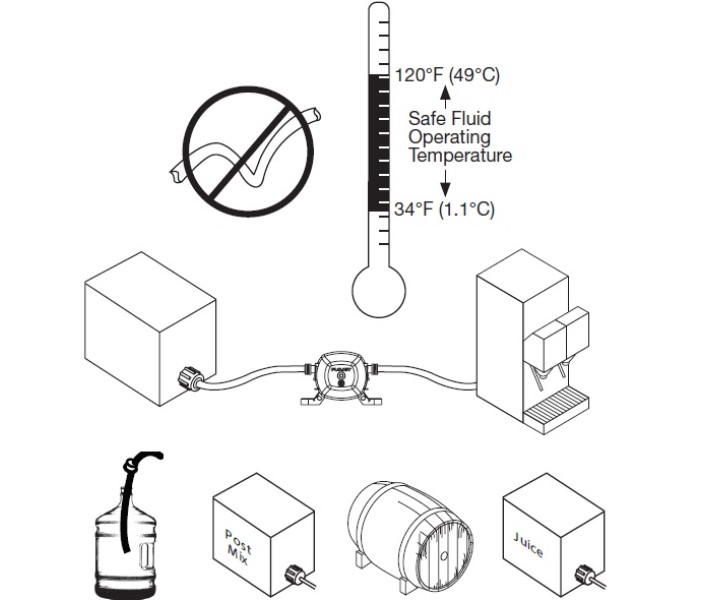 120°F (49°C)

Safe Fluid Operating Temperature

34°F (1.1°C)

Post Mix

Juice