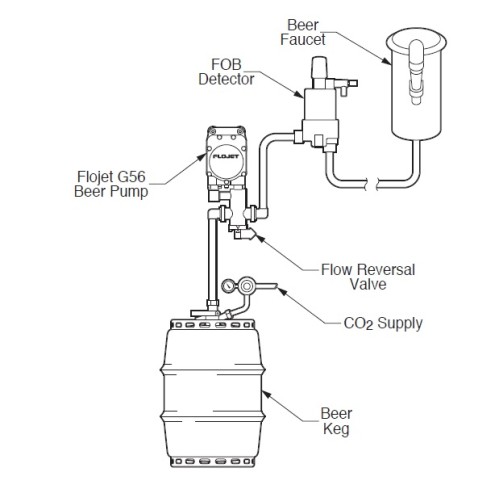 Beer Faucet

FOB Detector

FLOJET

Flojet G56 Beer Pump

Flow Reversal Valve

$CO_2$ Supply

Beer Keg