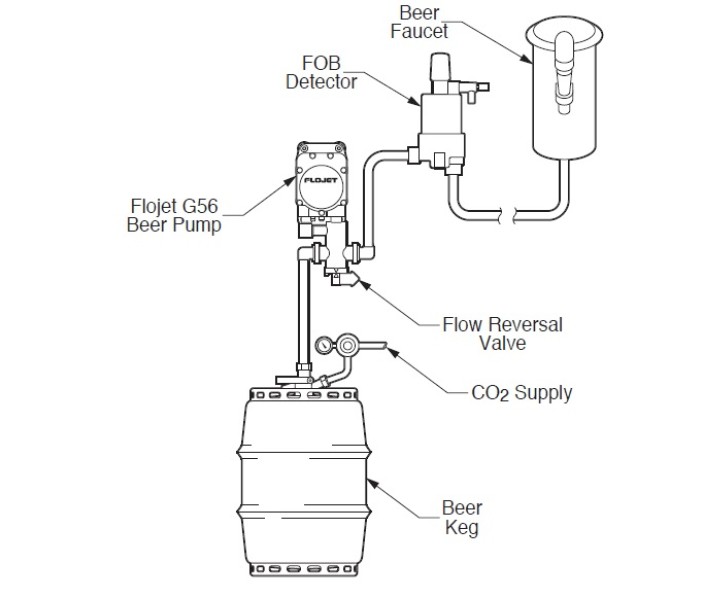 Beer Faucet

FOB Detector

FLOJET

Flojet G56 Beer Pump

Flow Reversal Valve

$CO_2$ Supply

Beer Keg