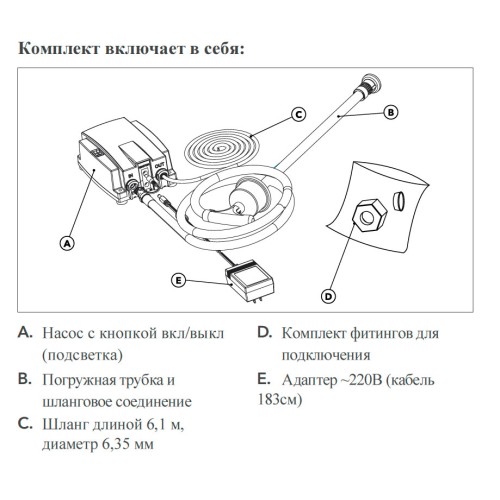 Комплект включает в себя:

C

B

IN

OUT

A

E

D

A. Насос с кнопкой вкл/выкл (подсветка)

B. Погружная трубка и шланговое соединение

C. Шланг длиной 6,1 м, диаметр 6,35 мм

D. Комплект фитингов для подключения

E. Адаптер ~220В (кабель 183см)