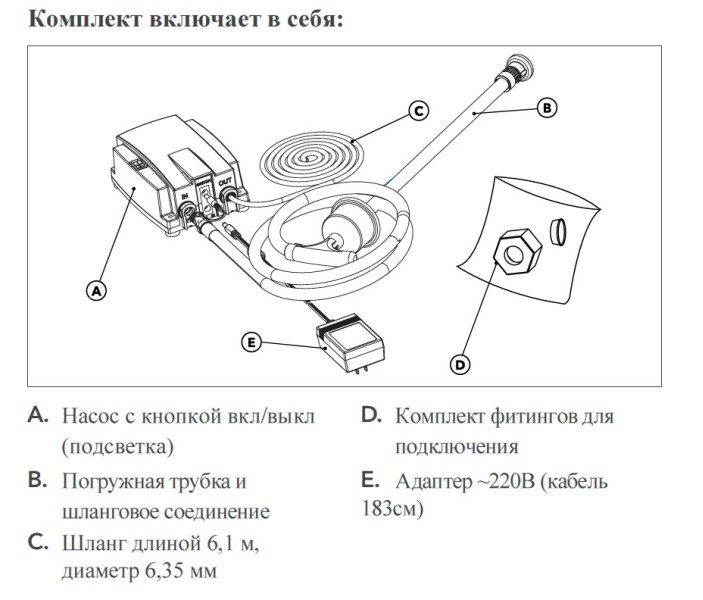 Комплект включает в себя:

C
B
IN
OUT
A
E
D

A. Насос с кнопкой вкл/выкл (подсветка)

B. Погружная трубка и шланговое соединение

C. Шланг длиной 6,1 м, диаметр 6,35 мм

D. Комплект фитингов для подключения

E. Адаптер ~220В (кабель 183см)