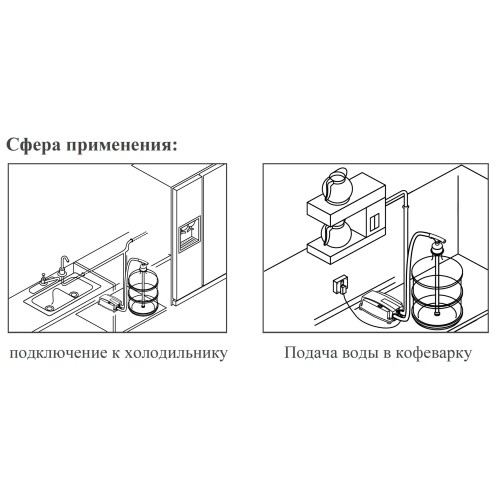 Сфера применения:

подключение к холодильнику

Подача воды в кофеварку