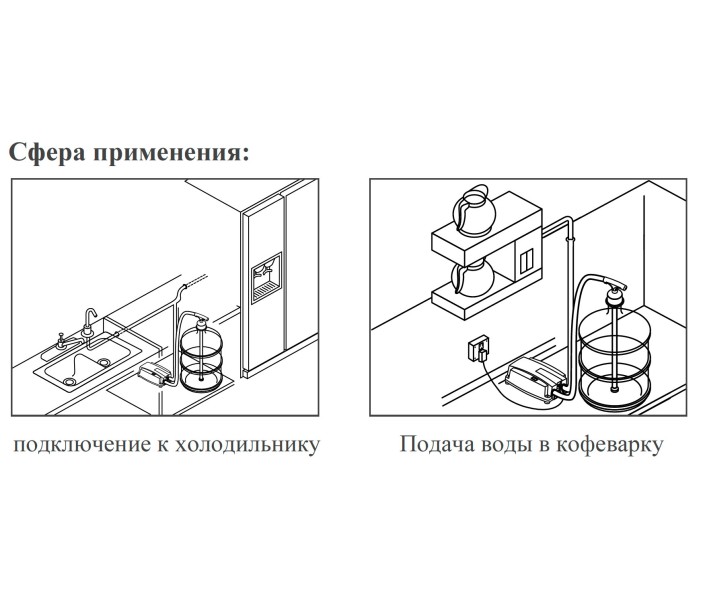 Сфера применения:

подключение к холодильнику

Подача воды в кофеварку