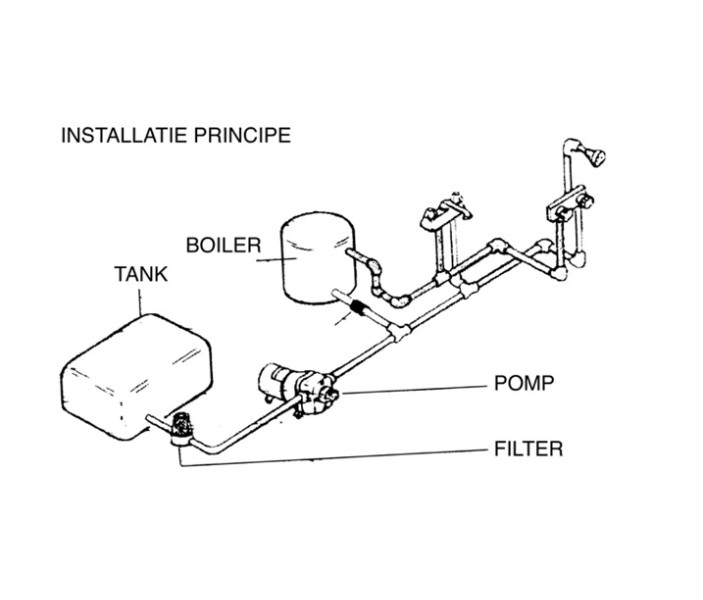 INSTALLATIE PRINCIPE

BOILER

TANK

POMP

FILTER