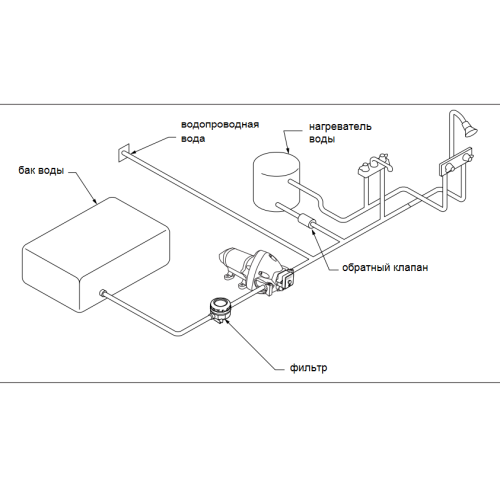 водопроводная вода

нагреватель воды

бак воды

обратный клапан

фильтр