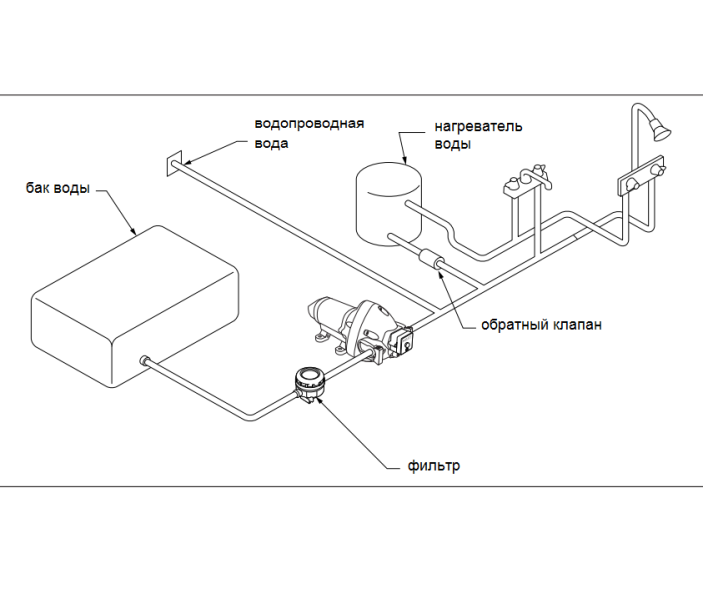 водопроводная вода

нагреватель воды

бак воды

обратный клапан

фильтр