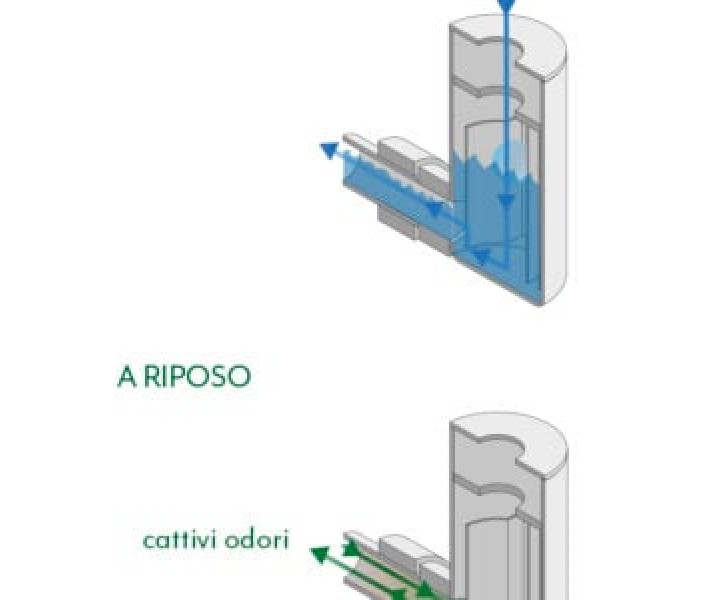 A RIPOSO

cattivi odori