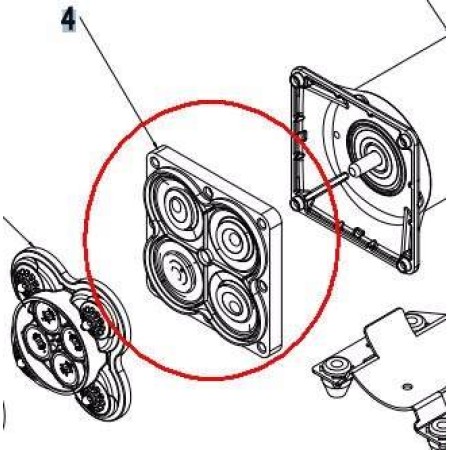 4