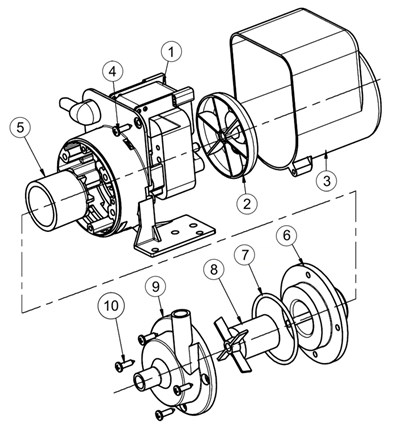 1
4
5
2
3
6
7
8
9
10