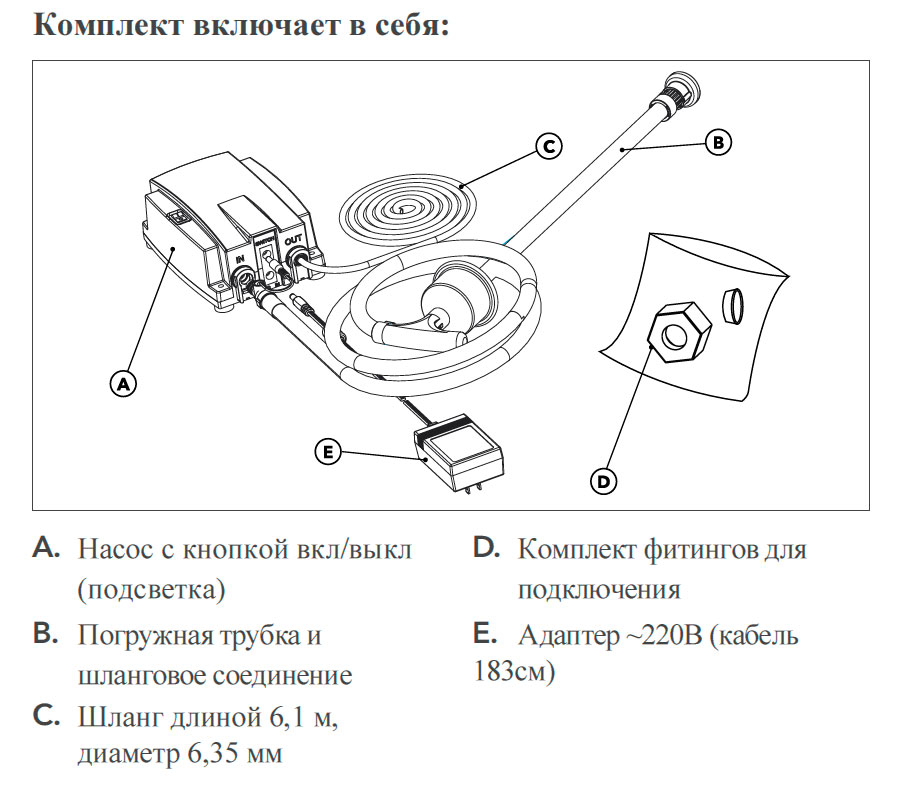 Комплект включает в себя:

C

B

IN

SWITCH

OUT

A

E

D

A. Насос с кнопкой вкл/выкл (подсветка)

B. Погружная трубка и шланговое соединение

C. Шланг длиной 6,1 м, диаметр 6,35 мм

D. Комплект фитингов для подключения

E. Адаптер ~220В (кабель 183см)