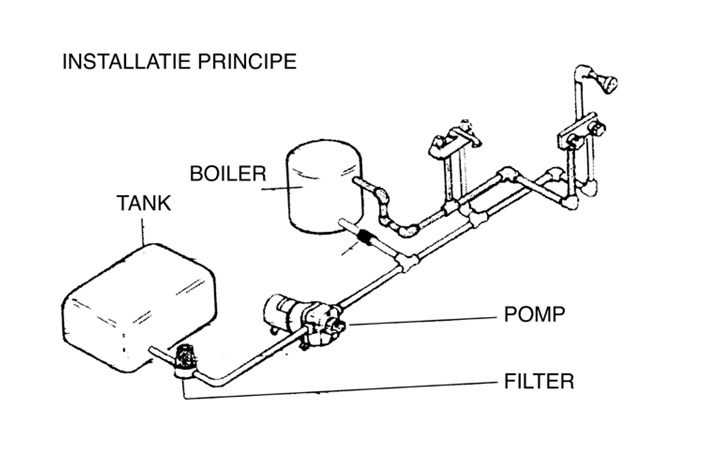 INSTALLATIE PRINCIPE

BOILER

TANK

POMP

FILTER