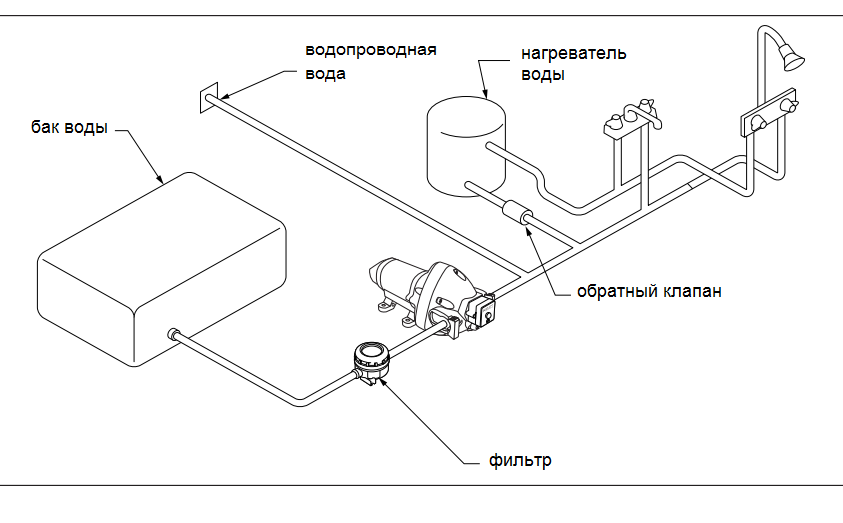 водопроводная вода

нагреватель воды

бак воды

обратный клапан

фильтр